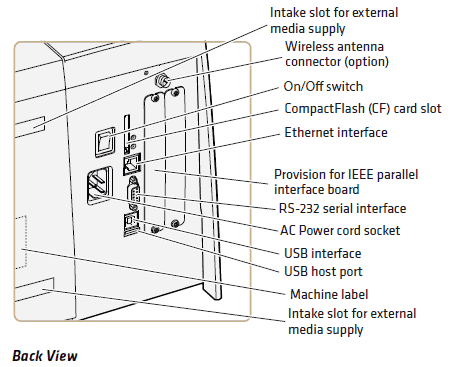 Intake slot for external media supply

Wireless antenna connector (option)

On/Off switch

CompactFlash (CF) card slot

Ethernet interface

Provision for IEEE parallel interface board

RS-232 serial interface

AC Power cord socket

USB interface

USB host port

Machine label

Intake slot for external media supply

Back View